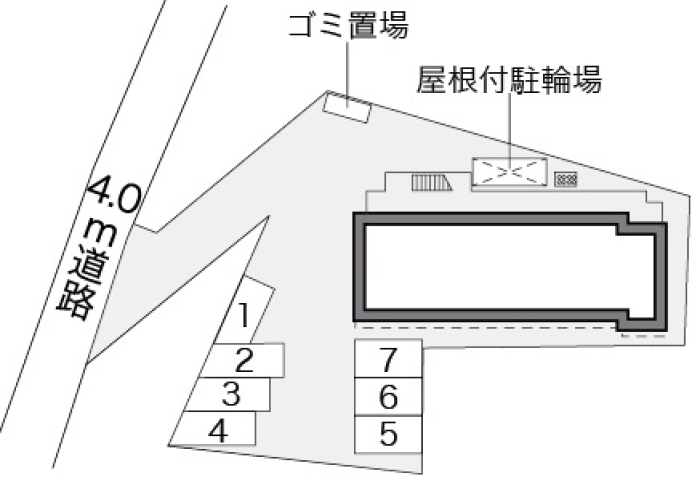 ゴミ置場

屋根付駐輪場

4.0m道路

1
2
3
4

7
6
5